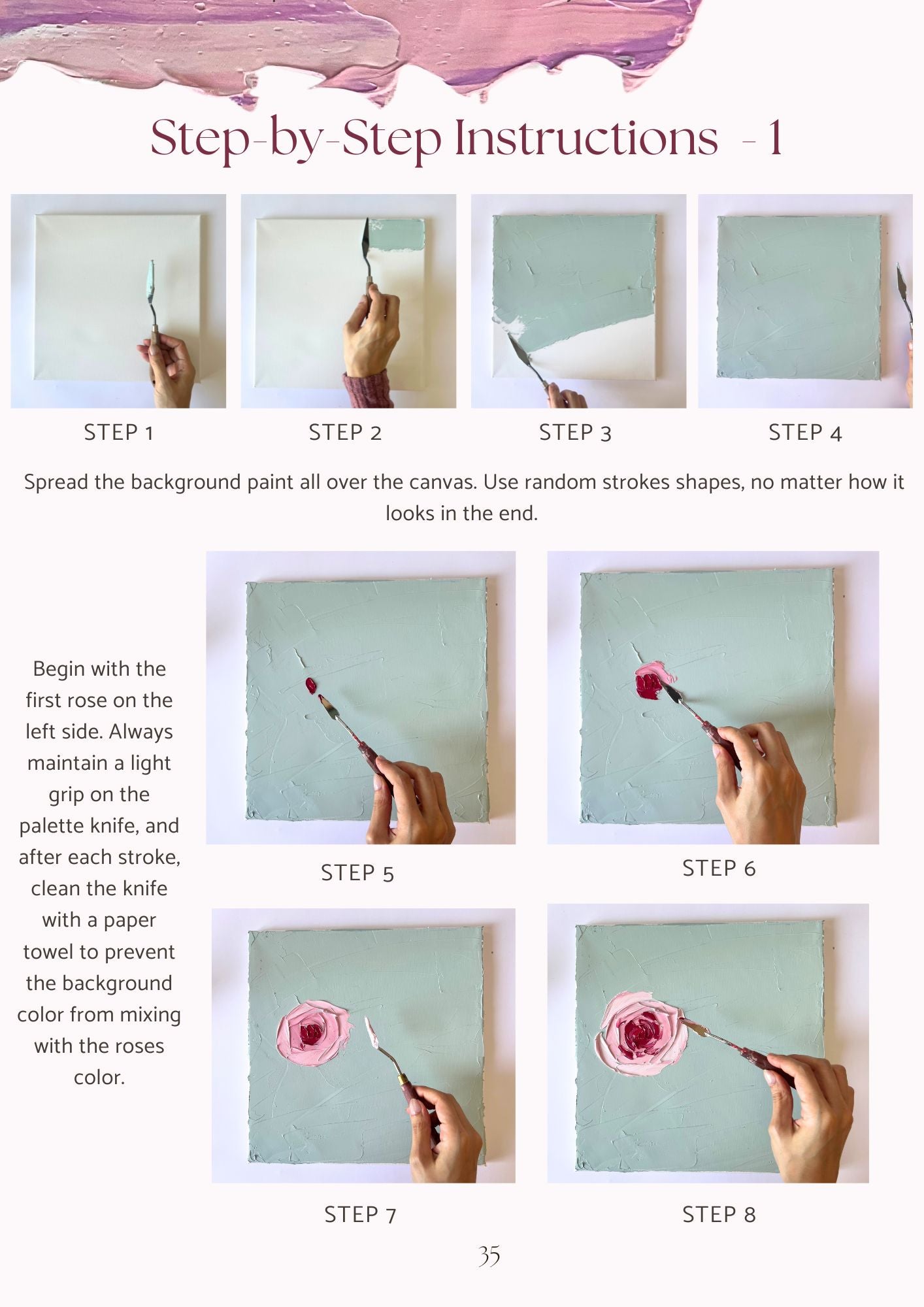 Step-by-Step Instructions - 1

STEP 1

STEP 2

STEP 3

STEP 4

Spread the background paint all over the canvas. Use random strokes shapes, no matter how it looks in the end.

Begin with the first rose on the left side. Always maintain a light grip on the palette knife, and after each stroke, clean the knife with a paper towel to prevent the background color from mixing with the roses color.

STEP 5

STEP 6

STEP 7

STEP 8

35